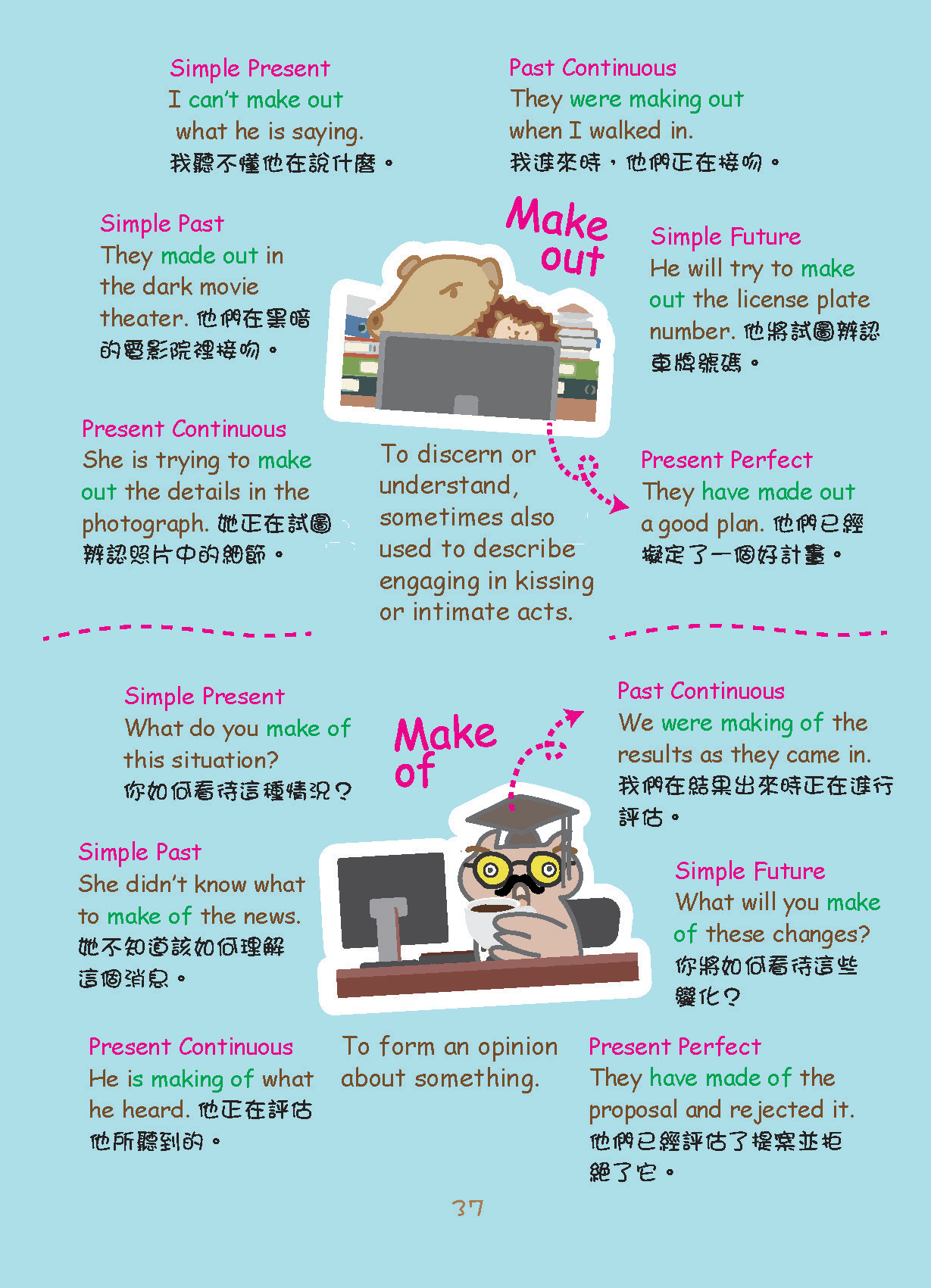 Simple Present
I can't make out what he is saying.
我聽不懂他在說什麼。

Past Continuous
They were making out when I walked in.
我進來時，他們正在接吻。

Simple Past
They made out in the dark movie theater. 他們在黑暗的電影院裡接吻。

Make out

Simple Future
He will try to make out the license plate number. 他將試圖辨認車牌號碼。

Present Continuous
She is trying to make out the details in the photograph. 她正在試圖辨認照片中的細節。

To discern or understand, sometimes also used to describe engaging in kissing or intimate acts.

Present Perfect
They have made out a good plan. 他們已經擬定了一個好計畫。

Simple Present
What do you make of this situation?
你如何看待這種情況？

Make of

Past Continuous
We were making of the results as they came in.
我們在結果出來時正在進行評估。

Simple Past
She didn't know what to make of the news.
她不知道該如何理解這個消息。

Simple Future
What will you make of these changes?
你將如何看待這些變化？

Present Continuous
He is making of what he heard. 他正在評估他所聽到的。

To form an opinion about something.

Present Perfect
They have made of the proposal and rejected it.
他們已經評估了提案並拒絕了它。

37