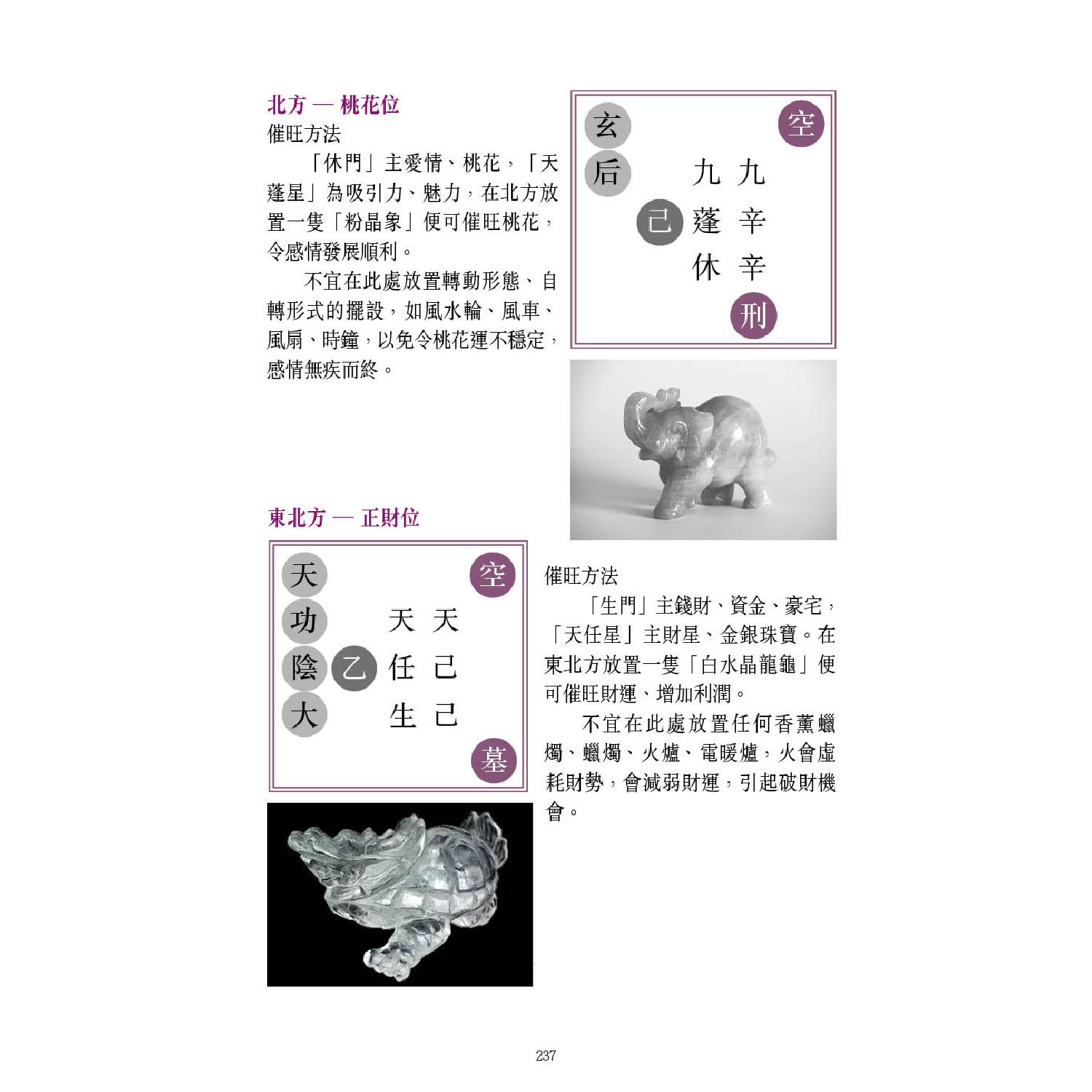 北方 — 桃花位

催旺方法

「休門」主愛情、桃花，「天蓬星」為吸引力、魅力，在北方放置一隻「粉晶象」便可催旺桃花，令感情發展順利。

不宜在此處放置轉動形態、自轉形式的擺設，如風水輪、風車、風扇、時鐘，以免令桃花運不穩定，感情無疾而終。

玄 后

空

九 九

己 蓬 辛

休 辛

刑

東北方 — 正財位

天 功 陰 大

空

天 天

乙 任 己

生 己

墓

催旺方法

「生門」主錢財、資金、豪宅，「天任星」主財星、金銀珠寶。在東北方放置一隻「白水晶龍龜」便可催旺財運、增加利潤。

不宜在此處放置任何香薰蠟燭、蠟燭、火爐、電暖爐，火會虛耗財勢，會減弱財運，引起破財機會。

237