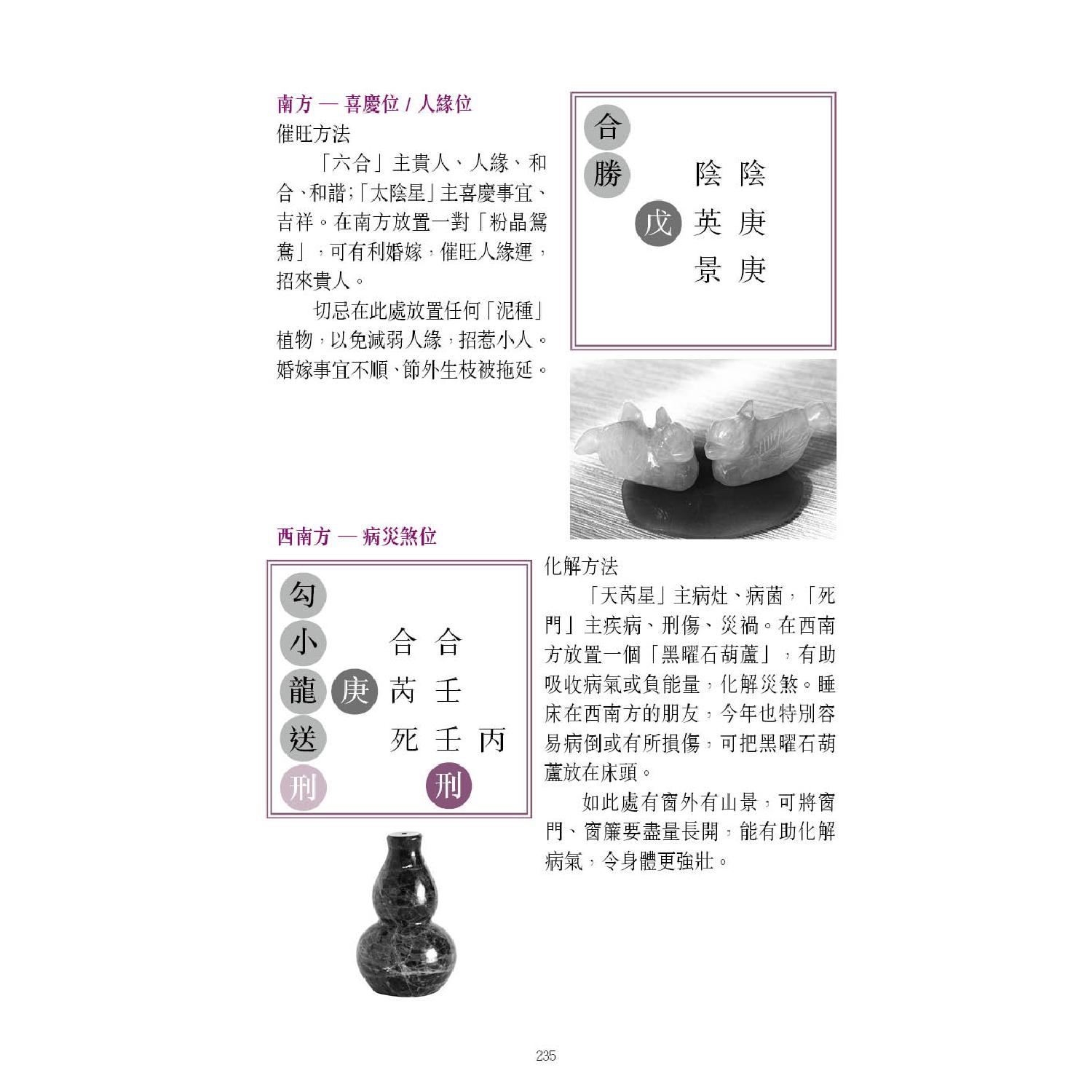 南方 — 喜慶位 / 人緣位

催旺方法

「六合」主貴人、人緣、和合、和諧;「太陰星」主喜慶事宜、吉祥。在南方放置一對「粉晶鴛鴦」,可有利婚嫁,催旺人緣運,招來貴人。

切忌在此處放置任何「泥種」植物,以免減弱人緣,招惹小人。婚嫁事宜不順、節外生枝被拖延。

合
勝
陰 陰
戊 英 庚
景 庚

西南方 — 病災煞位

勾
小
龍
送
刑
合 合
庚 芮 壬
死 壬 丙
刑

化解方法

「天芮星」主病灶、病菌,「死門」主疾病、刑傷、災禍。在西南方放置一個「黑曜石葫蘆」,有助吸收病氣或負能量,化解災煞。睡床在西南方的朋友,今年也特別容易病倒或有所損傷,可把黑曜石葫蘆放在床頭。

如此處有窗外有山景,可將窗門、窗簾要盡量長開,能有助化解病氣,令身體更強壯。

235